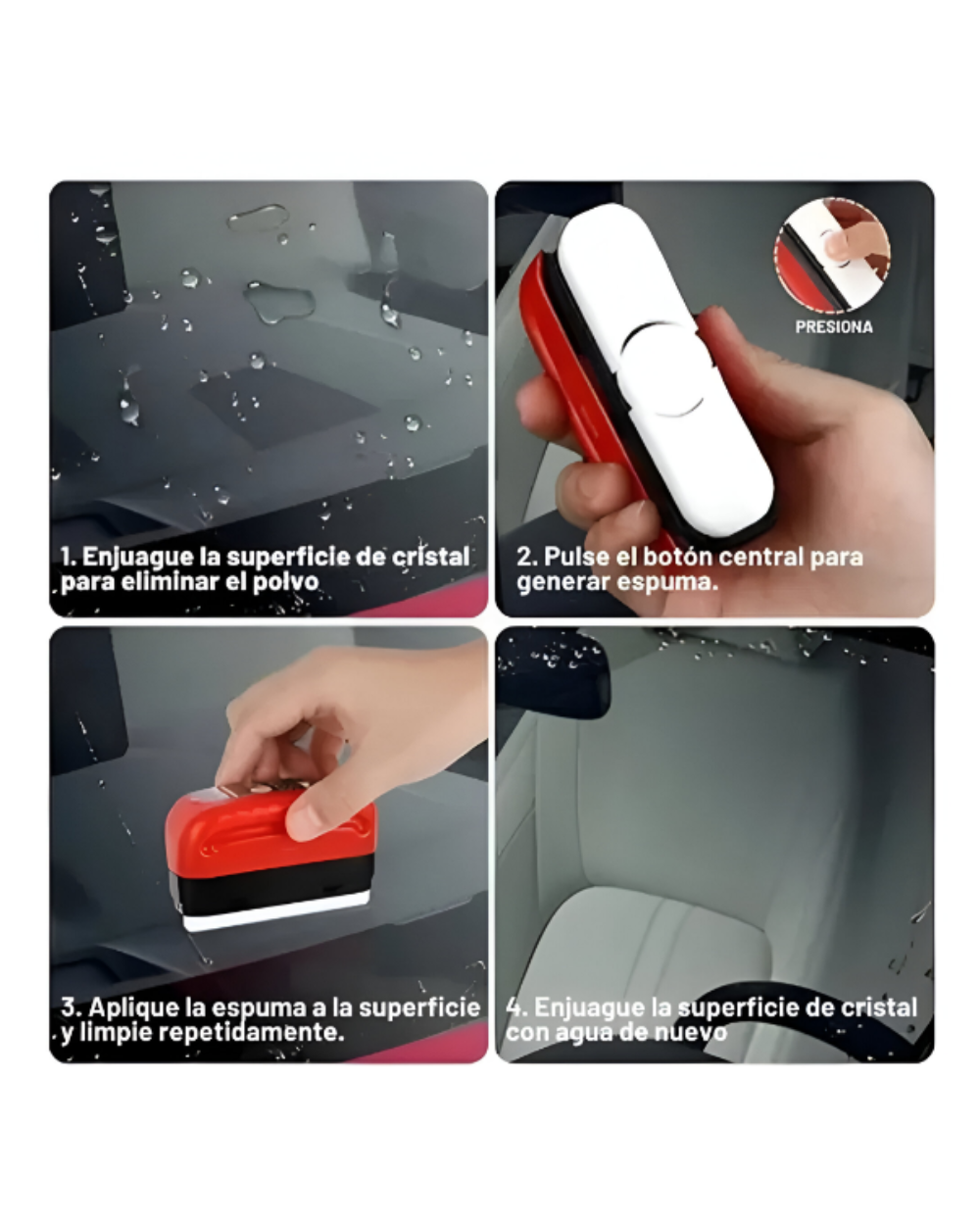 1. Enjuague la superficie de cristal para eliminar el polvo

PRESIONA

2. Pulse el botón central para generar espuma.

3. Aplique la espuma a la superficie y limpie repetidamente.

4. Enjuague la superficie de cristal con agua de nuevo